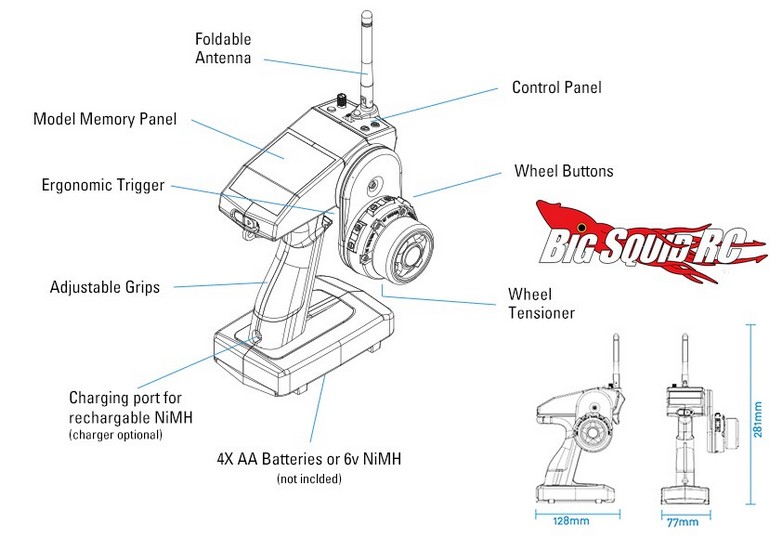 Foldable Antenna

Control Panel

Model Memory Panel

Wheel Buttons

Ergonomic Trigger

BIG SQUID RC

Adjustable Grips

Wheel Tensioner

Charging port for rechargable NiMH
(charger optional)

4X AA Batteries or 6v NiMH
(not inclded)

281mm

128mm

77mm